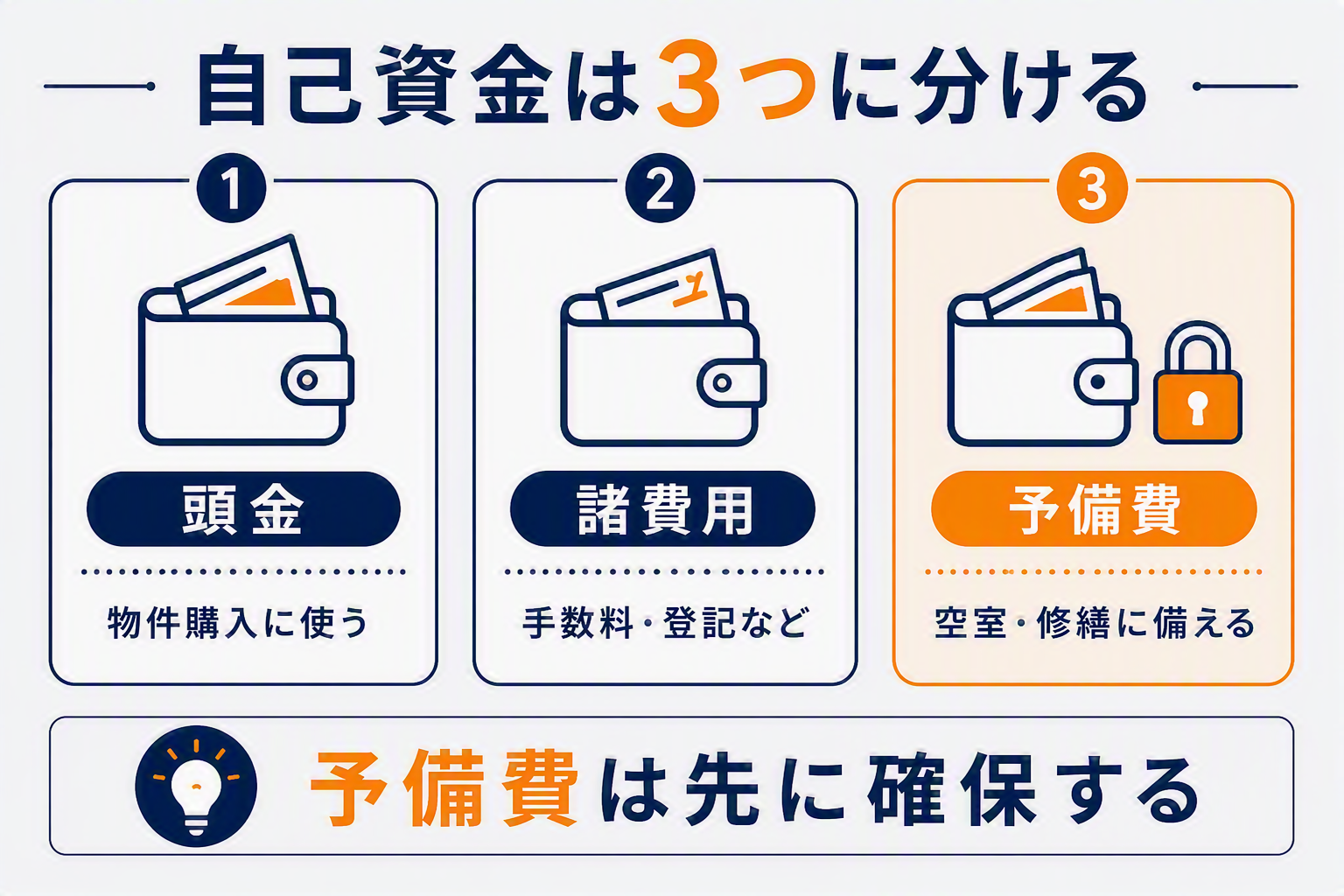 自己資金は3つに分ける

1
頭金
物件購入に使う

2
諸費用
手数料・登記など

3
予備費
空室・修繕に備える

予備費は先に確保する